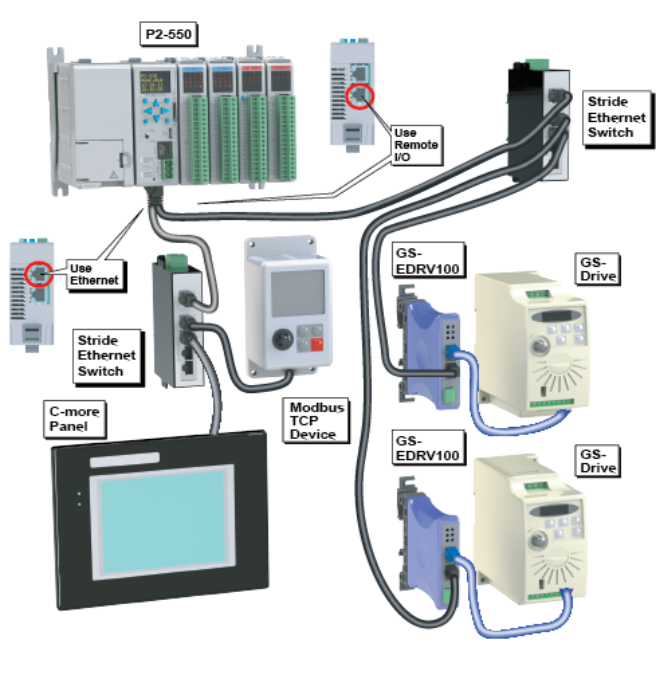 P2-550

Use Remote I/O

Stride Ethernet Switch

Use Ethernet

Stride Ethernet Switch

GS-EDRV100

GS-Drive

Modbus TCP Device

C-more Panel

GS-EDRV100

GS-Drive